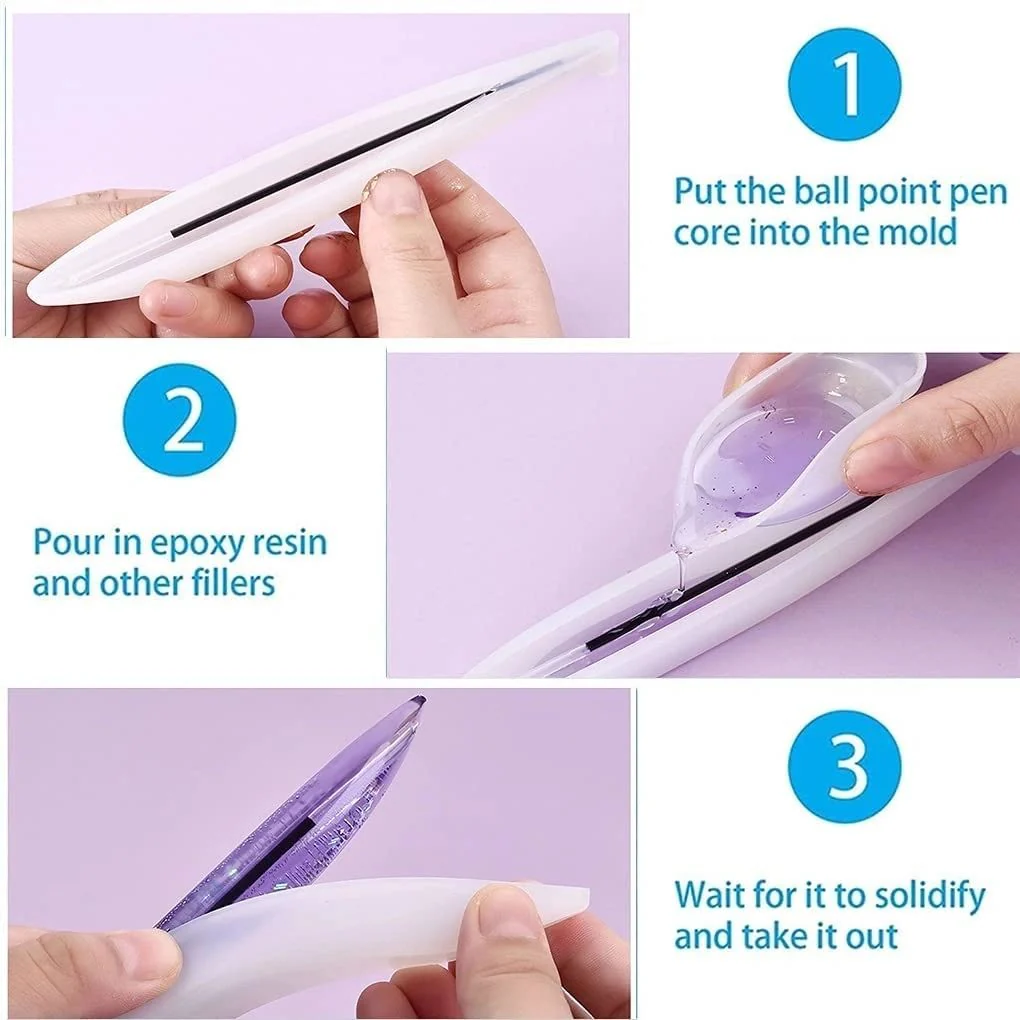 1

Put the ball point pen core into the mold

2

Pour in epoxy resin and other fillers

3

Wait for it to solidify and take it out